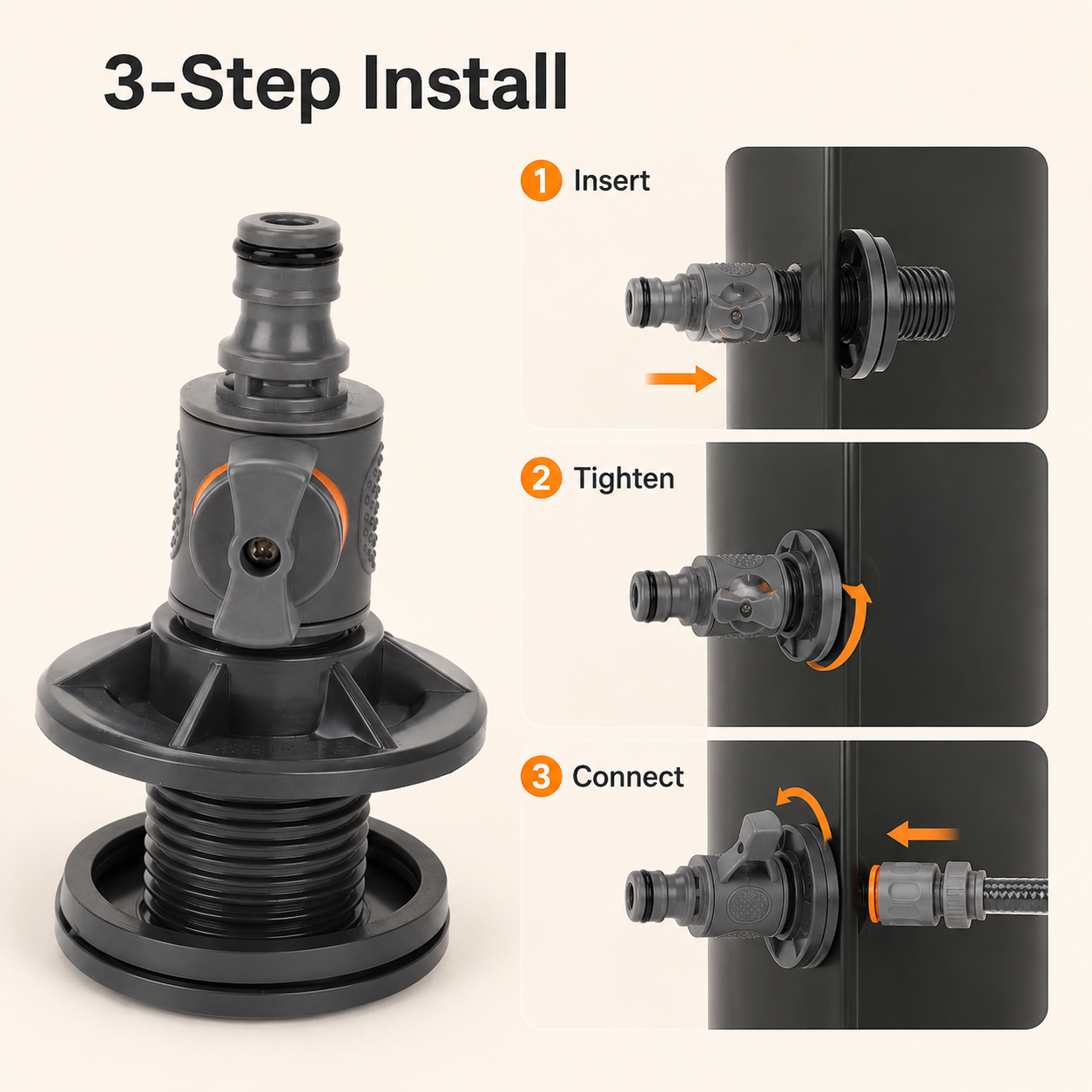 3-Step Install

1 Insert

2 Tighten

3 Connect